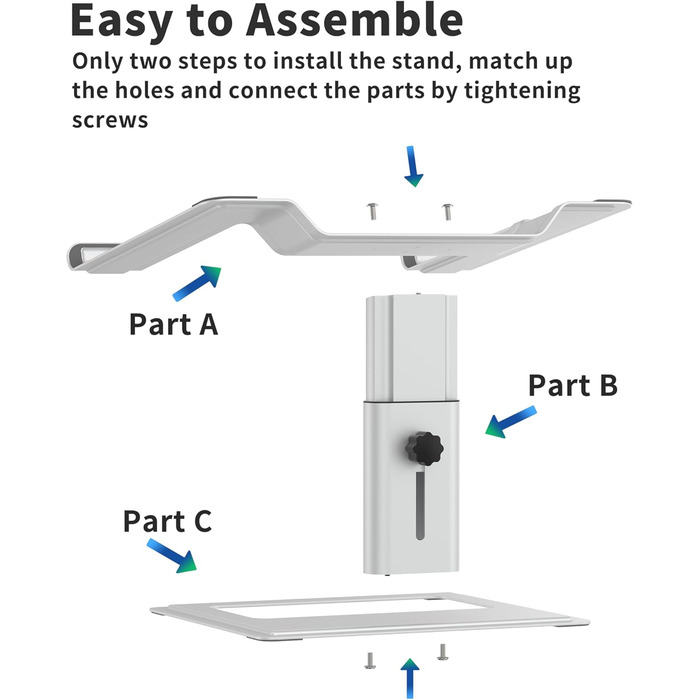 Easy to Assemble
Only two steps to install the stand, match up the holes and connect the parts by tightening screws

Part A

Part B

Part C