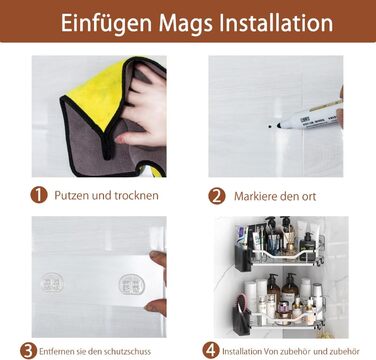 Einfügen Mags Installation

1 Putzen und trocknen

2 Markiere den ort

3 Entfernen sie den schutzschuss

4 Installation Von zubehör und zubehör