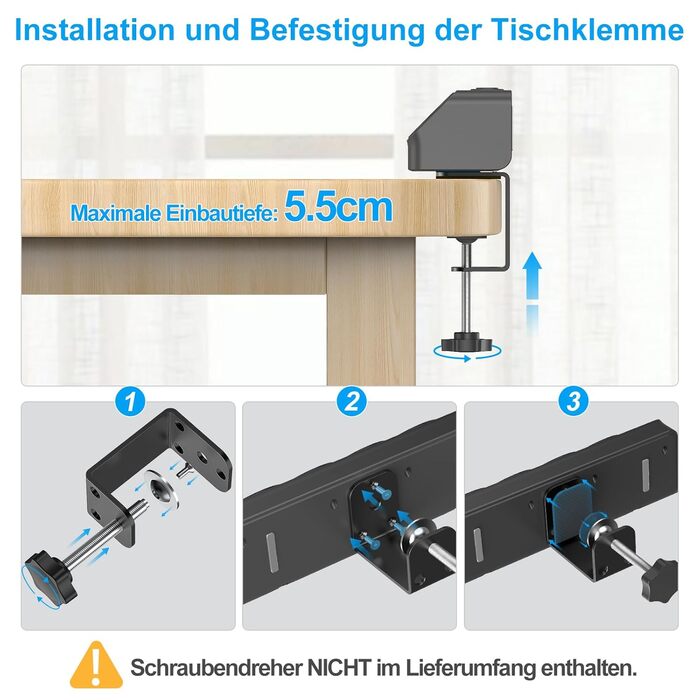 Installation und Befestigung der Tischklemme

Maximale Einbautiefe: 5.5cm

1

2

3

Schraubendreher NICHT im Lieferumfang enthalten.