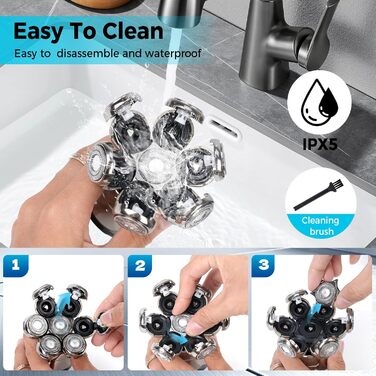 Easy To Clean
Easy to disassemble and waterproof

IPX5

Cleaning brush

1

2

3