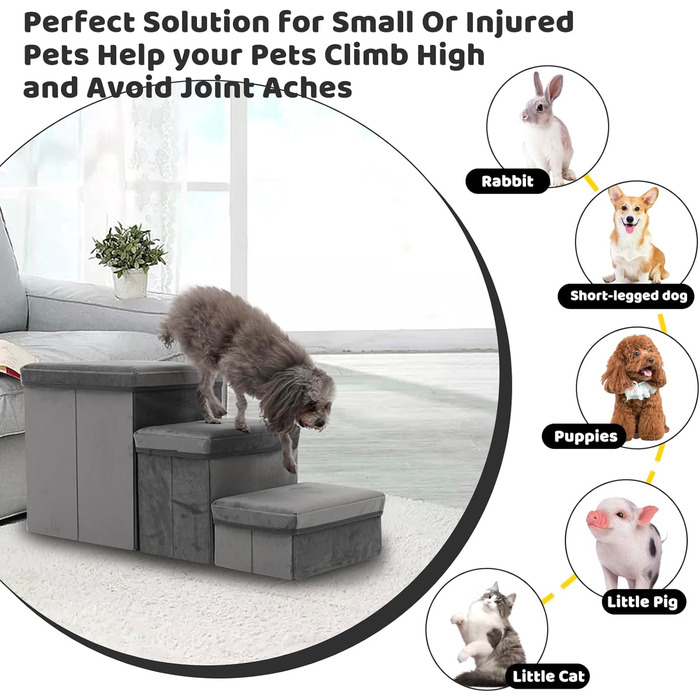 Perfect Solution for Small Or Injured Pets Help your Pets Climb High and Avoid Joint Aches

Rabbit

Short-legged dog

Puppies

Little Pig

Little Cat