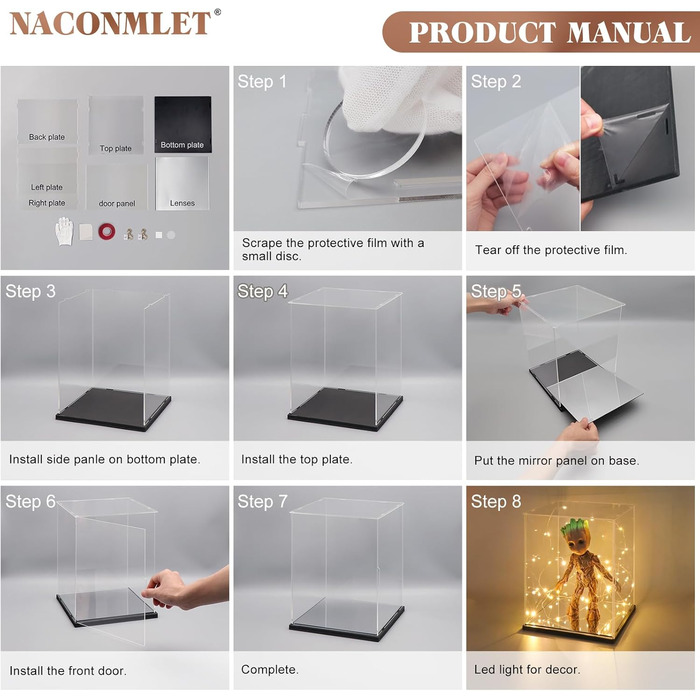 NACONMLET®

PRODUCT MANUAL

Back plate
Top plate
Bottom plate
Left plate
Right plate
door panel
Lenses

Step 1
Scrape the protective film with a small disc.

Step 2
Tear off the protective film.

Step 3
Install side panle on bottom plate.

Step 4
Install the top plate.

Step 5
Put the mirror panel on base.

Step 6
Install the front door.

Step 7
Complete.

Step 8
Led light for decor.