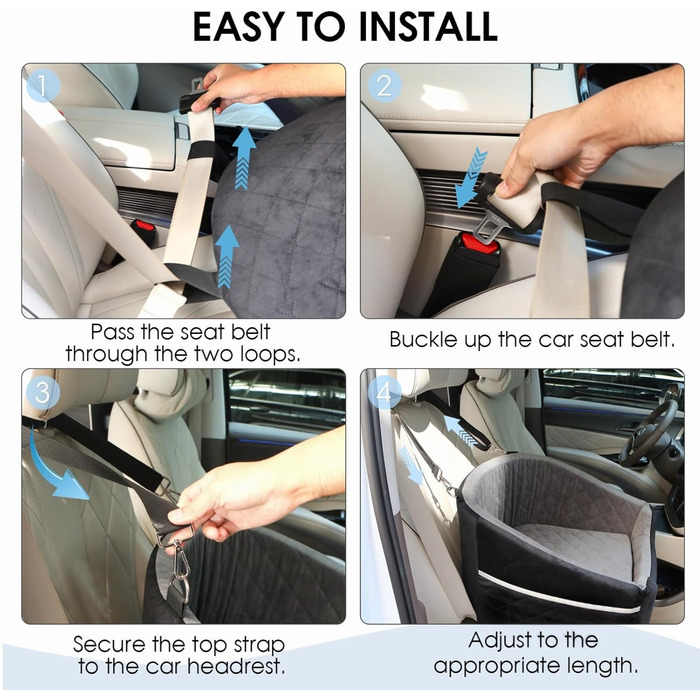 EASY TO INSTALL

1

Pass the seat belt through the two loops.

2

Buckle up the car seat belt.

3

Secure the top strap to the car headrest.

4

Adjust to the appropriate length.