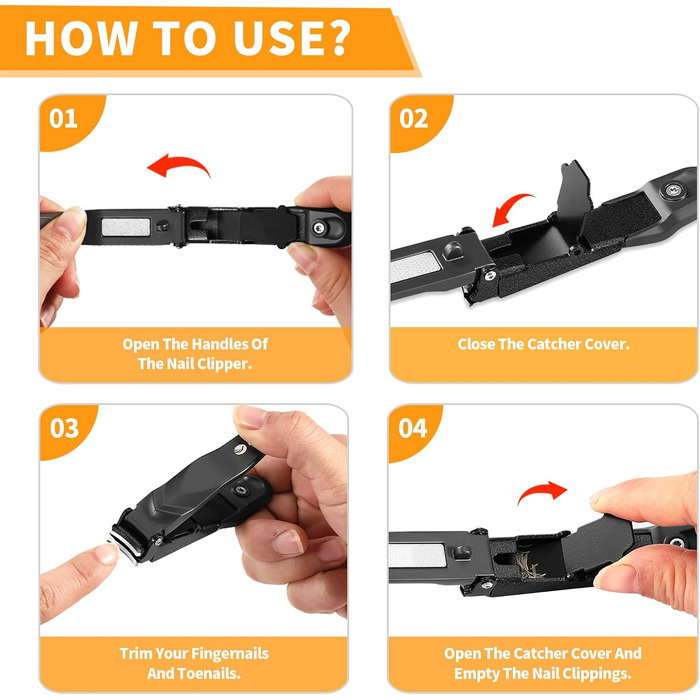 HOW TO USE?

01

Open The Handles Of The Nail Clipper.

02

Close The Catcher Cover.

03

Trim Your Fingernails And Toenails.

04

Open The Catcher Cover And Empty The Nail Clippings.