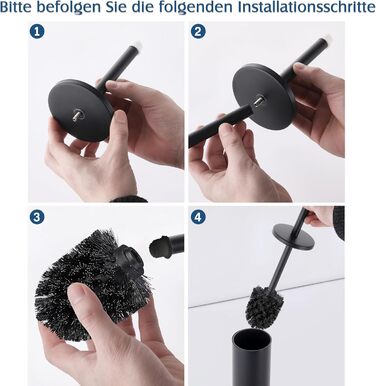 Bitte befolgen Sie die folgenden Installationsschritte

1

2

3

4