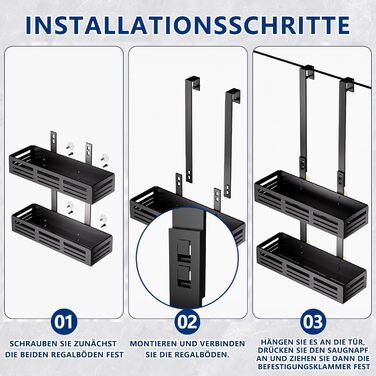 INSTALLATIONSSCHRITTE

01

SCHRAUBEN SIE ZUNÄCHST DIE BEIDEN REGALBÖDEN FEST

02

MONTIEREN UND VERBINDEN SIE DIE REGALBÖDEN.

03

HÄNGEN SIE ES AN DIE TÜR, DRÜCKEN SIE DEN SAUGNAPF AN UND ZIEHEN SIE DANN DIE BEFESTIGUNGSKLAMMER FEST