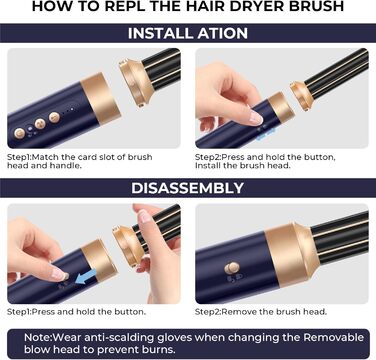 HOW TO REPL THE HAIR DRYER BRUSH

INSTALL ATION

Step1:Match the card slot of brush head and handle.

Step2:Press and hold the button, Install the brush head.

DISASSEMBLY

Step1:Press and hold the button.

Step2:Remove the brush head.

Note:Wear anti-scalding gloves when changing the Removable blow head to prevent burns.