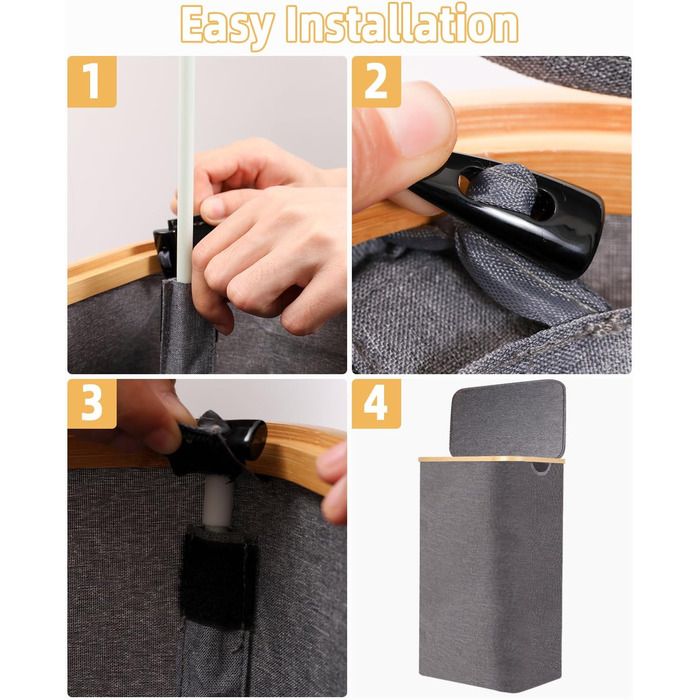 Easy Installation

1

2

3

4