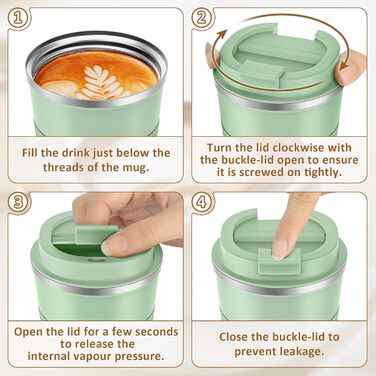 ①

Fill the drink just below the threads of the mug.

②

Turn the lid clockwise with the buckle-lid open to ensure it is screwed on tightly.

③

Open the lid for a few seconds to release the internal vapour pressure.

④

Close the buckle-lid to prevent leakage.