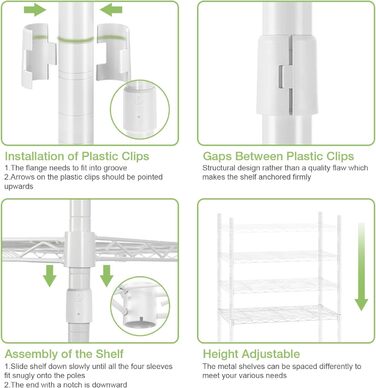 Installation of Plastic Clips
1.The flange needs to fit into groove
2.Arrows on the plastic clips should be pointed upwards

Gaps Between Plastic Clips
Structural design rather than a quality flaw which makes the shelf anchored firmly

Assembly of the Shelf
1.Slide shelf down slowly until all the four sleeves fit snugly onto the poles
2.The end with a notch is downward

Height Adjustable
The metal shelves can be spaced differently to meet your various needs