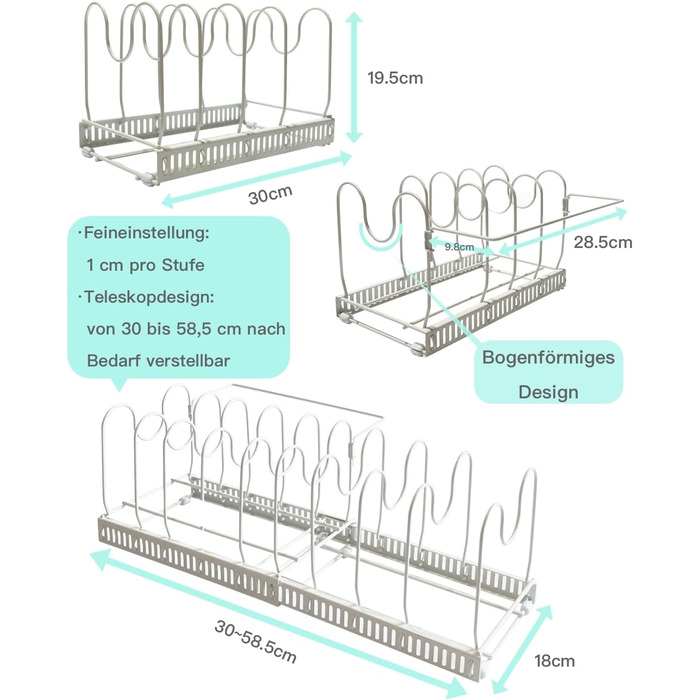 19.5cm

30cm

·Feineinstellung:
1 cm pro Stufe
·Teleskopdesign:
von 30 bis 58,5 cm nach Bedarf verstellbar

9.8cm

28.5cm

Bogenförmiges Design

30~58.5cm

18cm