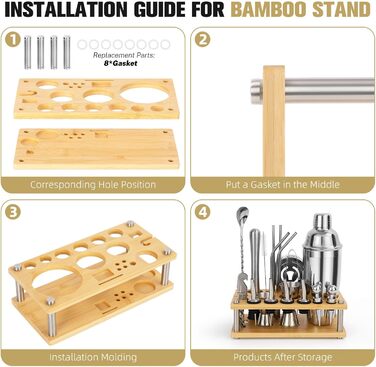 INSTALLATION GUIDE FOR BAMBOO STAND

1
Replacement Parts:
8*Gasket
Corresponding Hole Position

2
Put a Gasket in the Middle

3
Installation Molding

4
Products After Storage