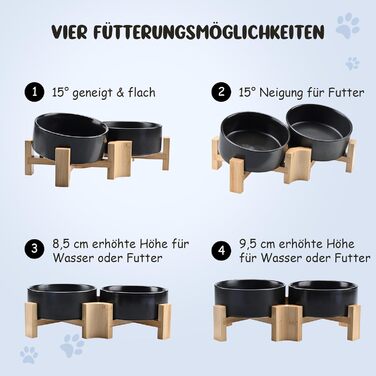 VIER FÜTTERUNGSMÖGLICHKEITEN

1 15° geneigt & flach

2 15° Neigung für Futter

3 8,5 cm erhöhte Höhe für Wasser oder Futter

4 9,5 cm erhöhte Höhe für Wasser oder Futter