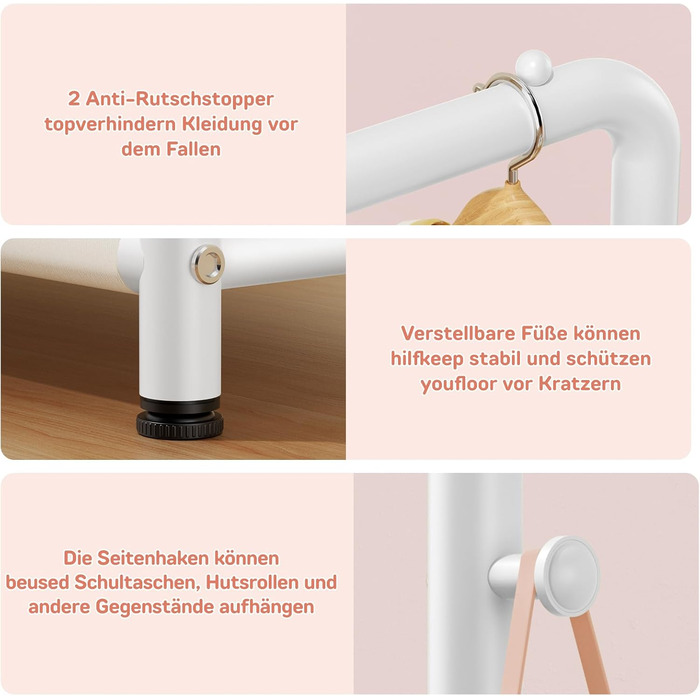 2 Anti-Rutschstopper topverhindern Kleidung vor dem Fallen

Verstellbare Füße können hilfkeep stabil und schützen youfloor vor Kratzern

Die Seitenhaken können beused Schultaschen, Hutsrollen und andere Gegenstände aufhängen