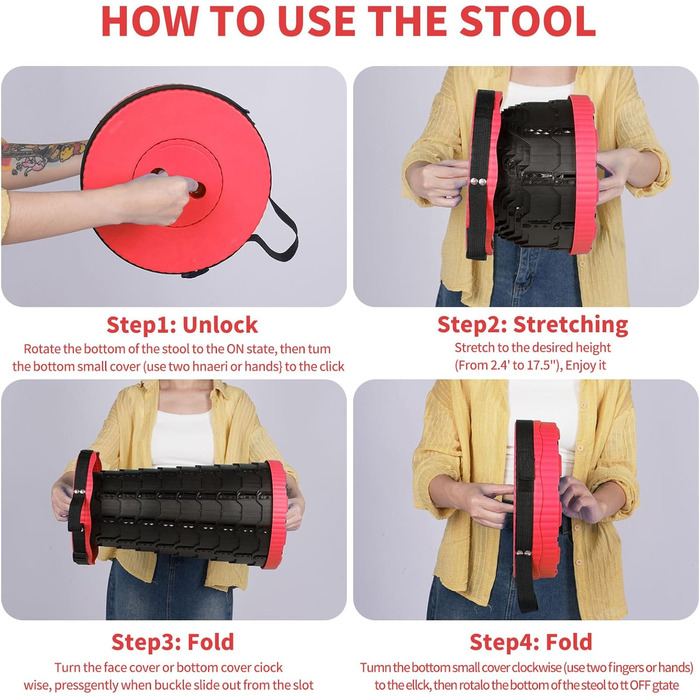 HOW TO USE THE STOOL

Step1: Unlock
Rotate the bottom of the stool to the ON state, then tum the bottom small cover (use two hnaeri or hands} to the click

Step2: Stretching
Stretch to the desired height (From 2.4' to 17.5''), Enjoy it

Step3: Fold
Turn the face cover or bottom cover ciock wise, pressgently when buckle slide out from the slot

Step4: Fold
Tumn the bottom small cover clockwise (use two fingers or hands) to the ellck, then rotalo the bottom of the steol to tt OFF gtate