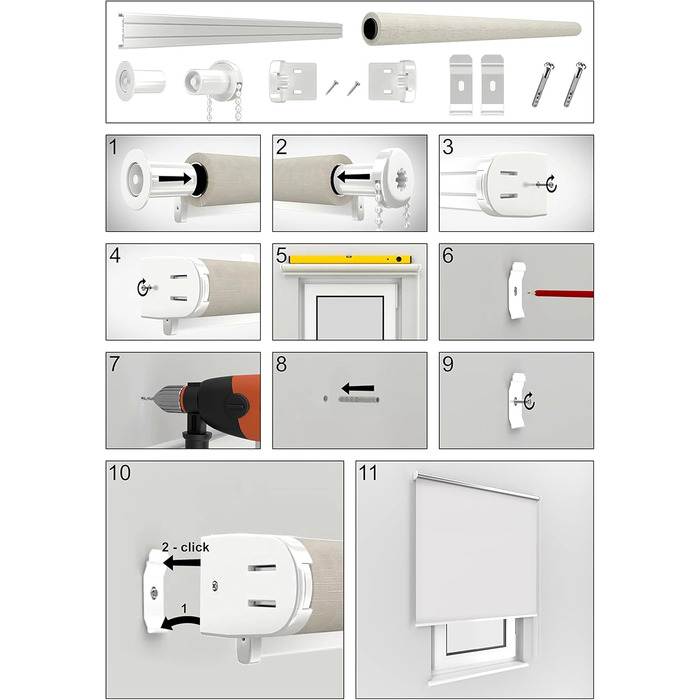 1

2

3

4

5

6

7

8

9

10

2 - click

1

11