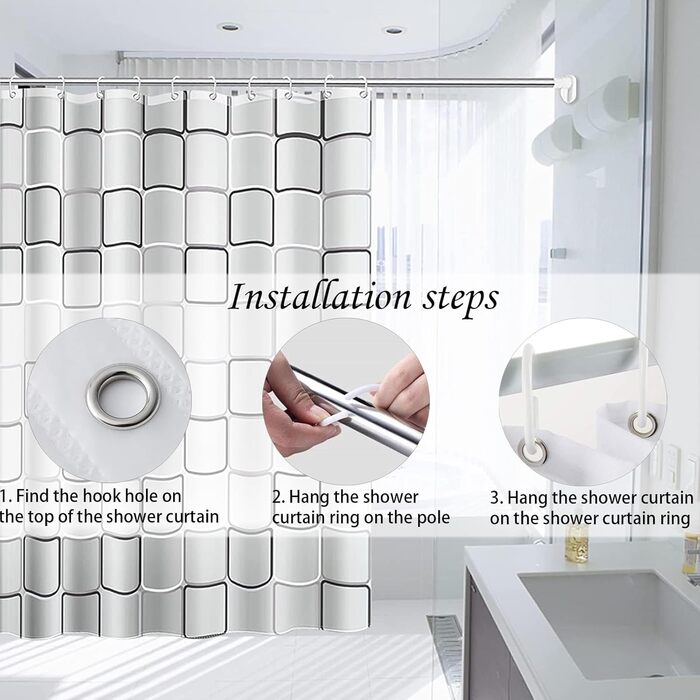 Installation steps

1. Find the hook hole on the top of the shower curtain

2. Hang the shower curtain ring on the pole

3. Hang the shower curtain on the shower curtain ring