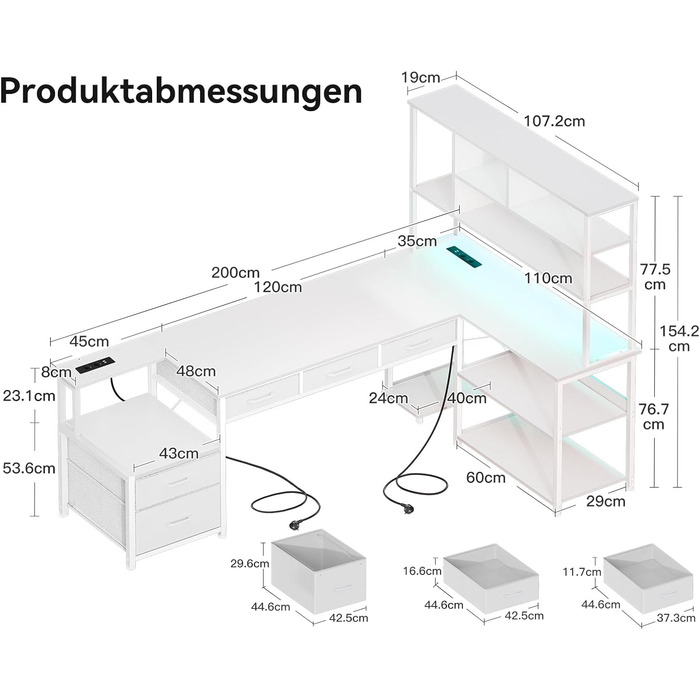 Produktabmessungen

19cm
107.2cm
35cm
200cm
120cm
110cm
77.5 cm
154.2 cm
45cm
8cm
48cm
23.1cm
24cm
40cm
76.7 cm
43cm
53.6cm
60cm
29cm
29.6cm
44.6cm
42.5cm
16.6cm
44.6cm
42.5cm
11.7cm
44.6cm
37.3cm