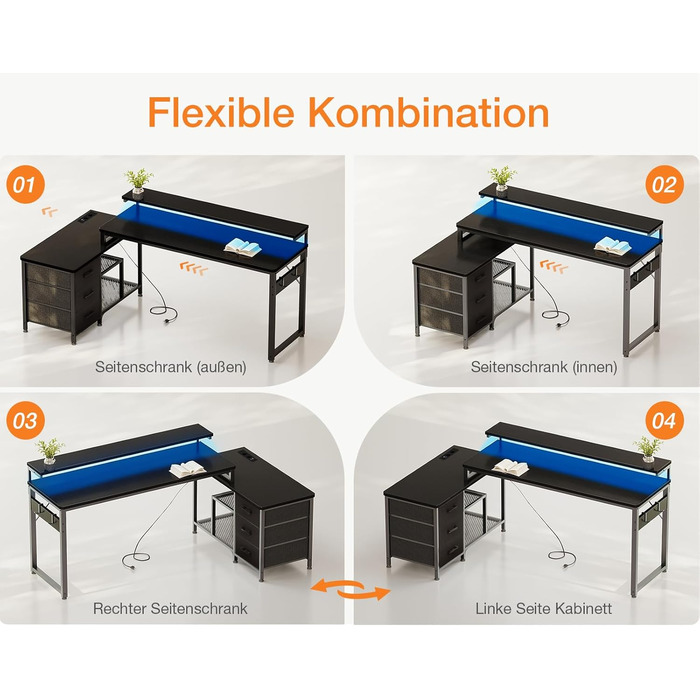 Flexible Kombination

01

Seitenschrank (außen)

02

Seitenschrank (innen)

03

Rechter Seitenschrank

04

Linke Seite Kabinett