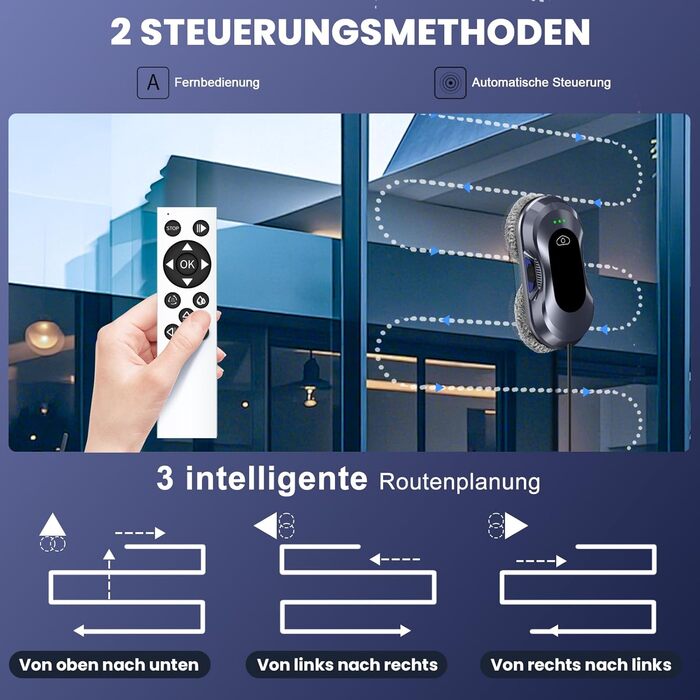 2 STEUERUNGSMETHODEN

A Fernbedienung

Automatische Steuerung

STOP

OK

3 intelligente Routenplanung

Von oben nach unten

Von links nach rechts

Von rechts nach links