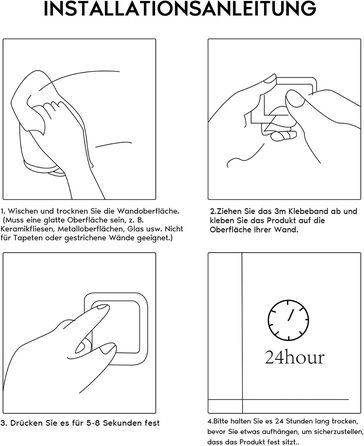 INSTALLATIONSANLEITUNG

1. Wischen und trocknen Sie die Wandoberfläche. (Muss eine glatte Oberfläche sein, z. B. Keramikfliesen, Metalloberflächen, Glas usw. Nicht für Tapeten oder gestrichene Wände geeignet.)

2.Ziehen Sie das 3m Klebeband ab und kleben Sie das Produkt auf die Oberfläche Ihrer Wand.

3. Drücken Sie es für 5-8 Sekunden fest

24hour

4.Bitte halten Sie es 24 Stunden lang trocken, bevor Sie etwas aufhängen, um sicherzustellen, dass das Produkt fest sitzt..