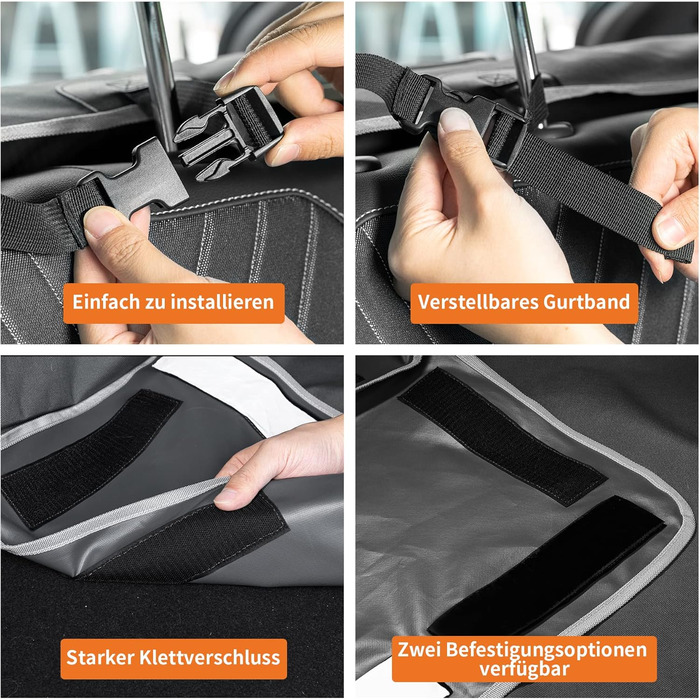 Einfach zu installieren

Verstellbares Gurtband

Starker Klettverschluss

Zwei Befestigungsoptionen verfügbar