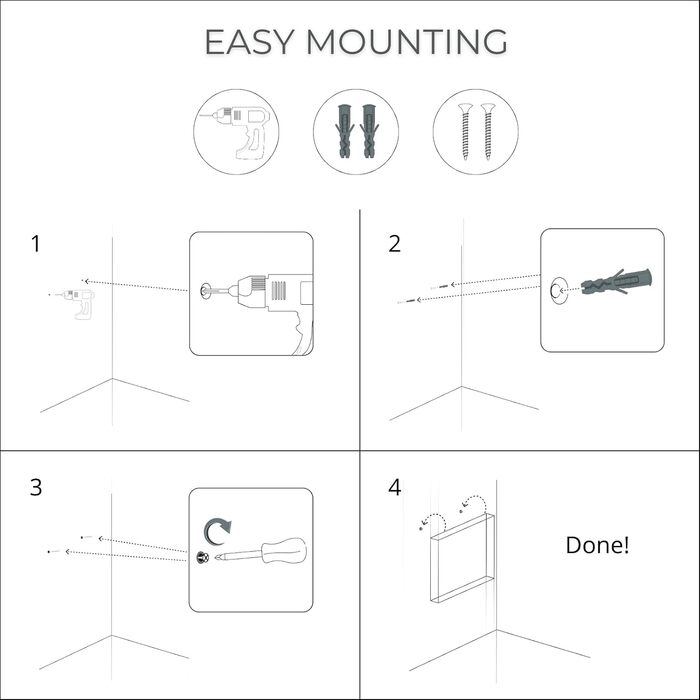 EASY MOUNTING

1

2

3

4

Done!