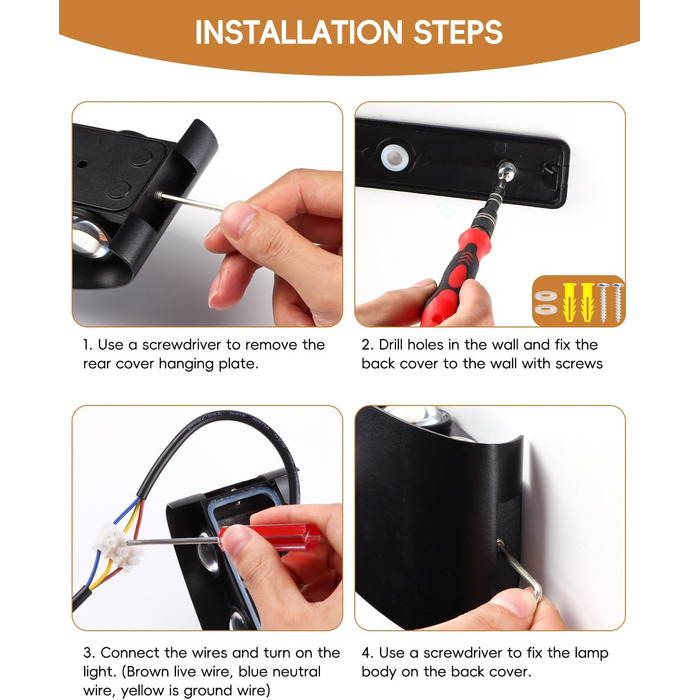 INSTALLATION STEPS

1. Use a screwdriver to remove the rear cover hanging plate.

2. Drill holes in the wall and fix the back cover to the wall with screws

3. Connect the wires and turn on the light. (Brown live wire, blue neutral wire, yellow is ground wire)

4. Use a screwdriver to fix the lamp body on the back cover.