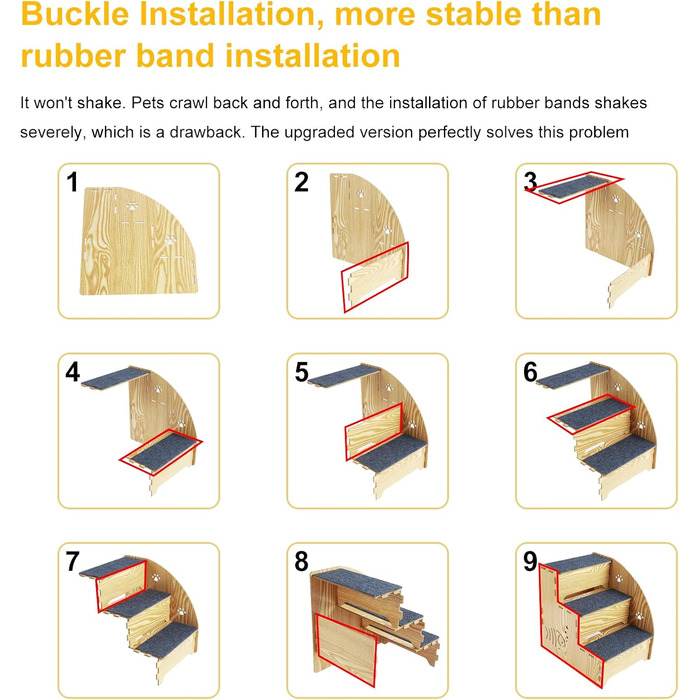 Buckle Installation, more stable than rubber band installation

It won't shake. Pets crawl back and forth, and the installation of rubber bands shakes severely, which is a drawback. The upgraded version perfectly solves this problem

1

2

3

4

5

6

7

8

9