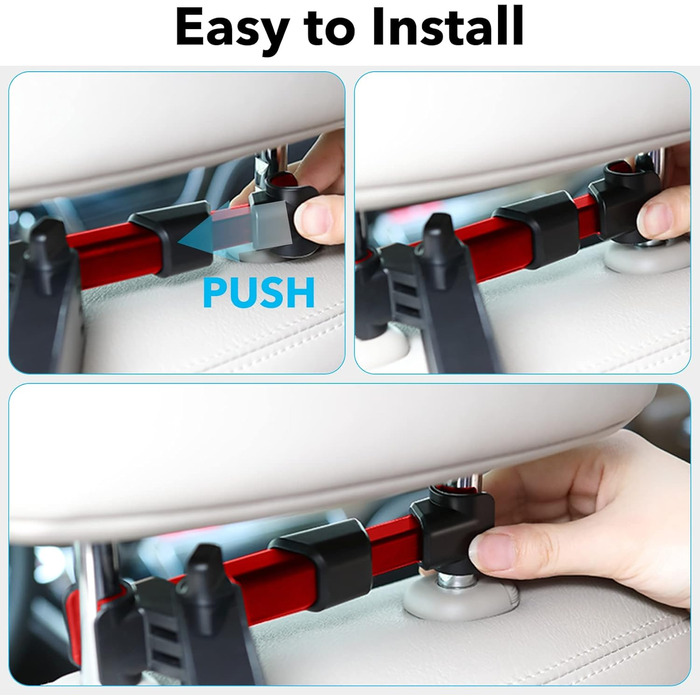 Easy to Install

PUSH