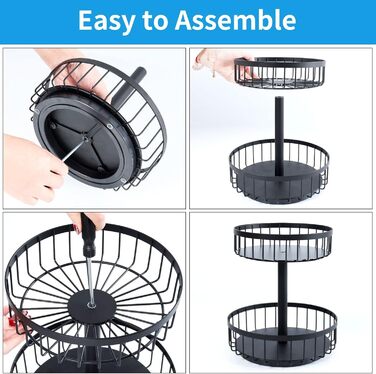 Easy to Assemble