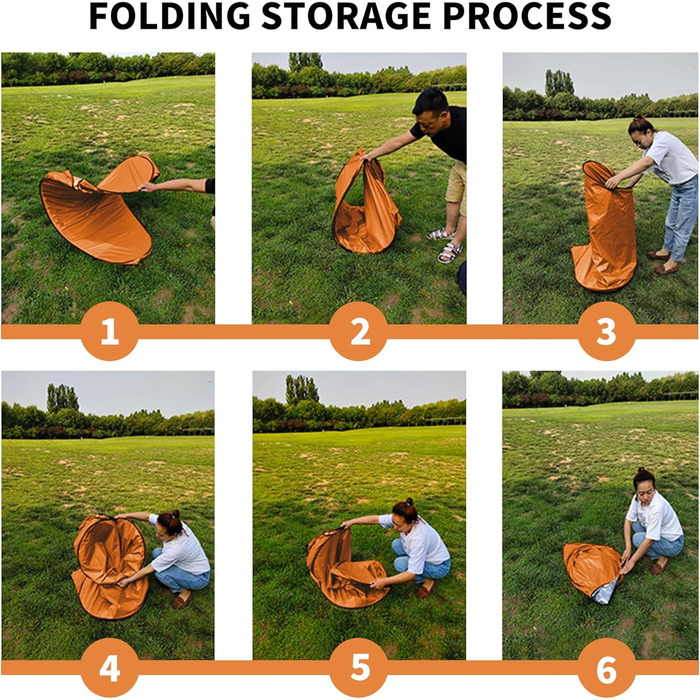 FOLDING STORAGE PROCESS

1

2

3

4

5

6