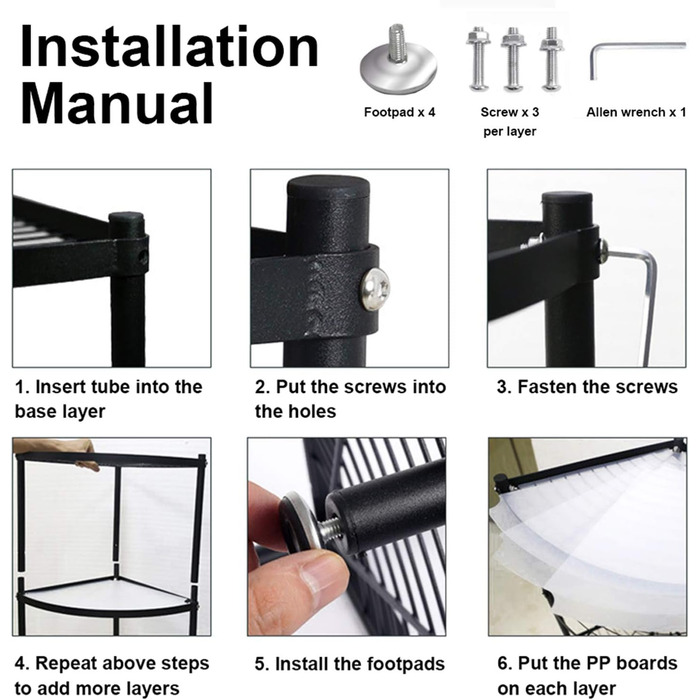 Installation Manual

Footpad x 4

Screw x 3 per layer

Allen wrench x 1

1. Insert tube into the base layer

2. Put the screws into the holes

3. Fasten the screws

4. Repeat above steps to add more layers

5. Install the footpads

6. Put the PP boards on each layer