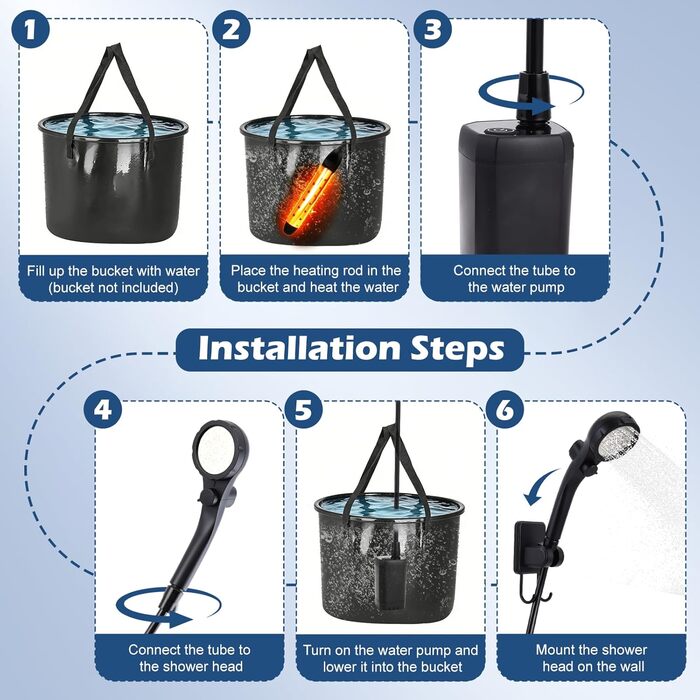 1

Fill up the bucket with water (bucket not included)

2

Place the heating rod in the bucket and heat the water

3

Connect the tube to the water pump

Installation Steps

4

Connect the tube to the shower head

5

Turn on the water pump and lower it into the bucket

6

Mount the shower head on the wall