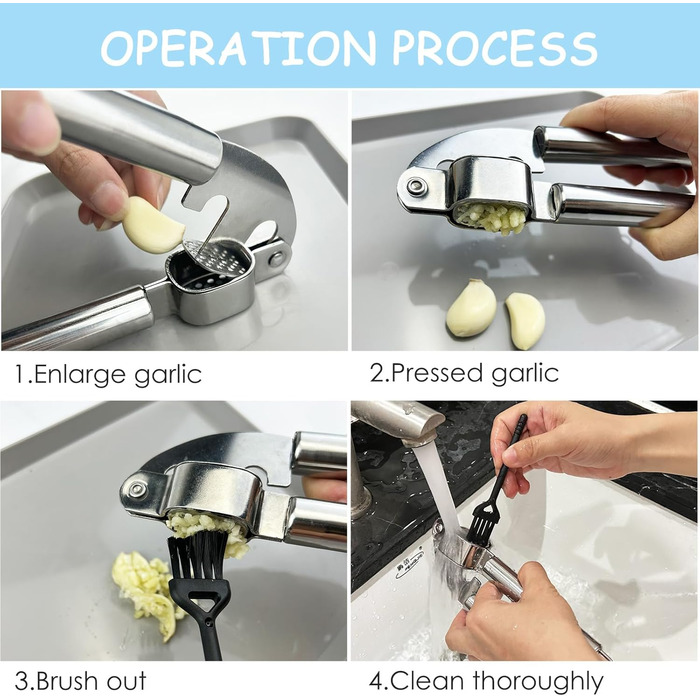 OPERATION PROCESS

1.Enlarge garlic

2.Pressed garlic

3.Brush out

4.Clean thoroughly