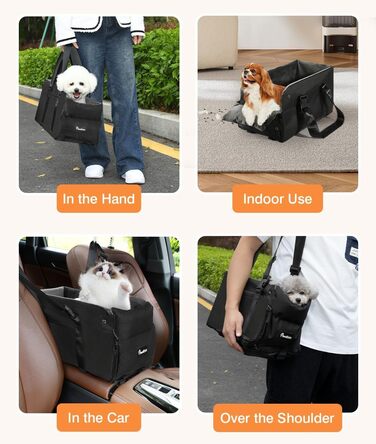 In the Hand

Indoor Use

In the Car

Over the Shoulder