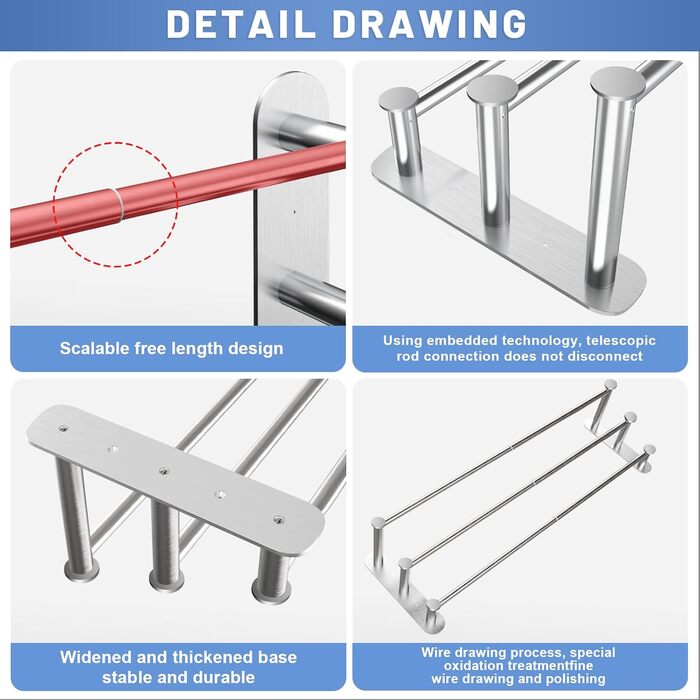 DETAIL DRAWING

Scalable free length design

Using embedded technology, telescopic rod connection does not disconnect

Widened and thickened base stable and durable

Wire drawing process, special oxidation treatmentfine wire drawing and polishing