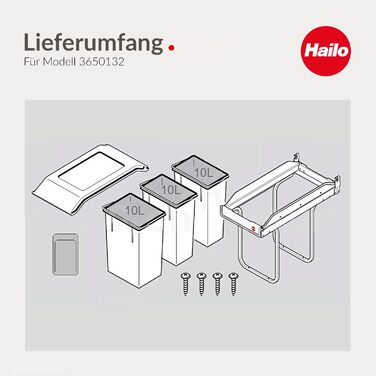 Lieferumfang.
Für Modell 3650132

Hailo

10L
10L
10L