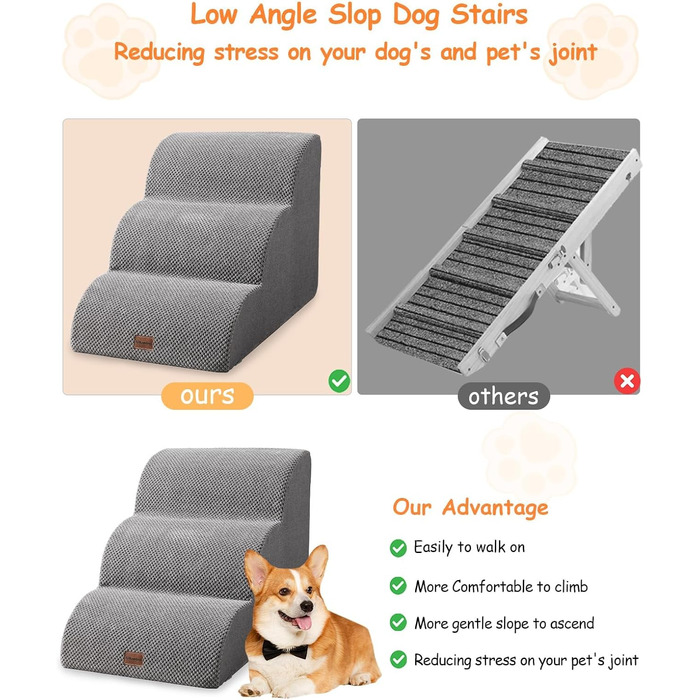 Low Angle Slop Dog Stairs
Reducing stress on your dog's and pet's joint

ours

others

Our Advantage

Easily to walk on

More Comfortable to climb

More gentle slope to ascend

Reducing stress on your pet's joint