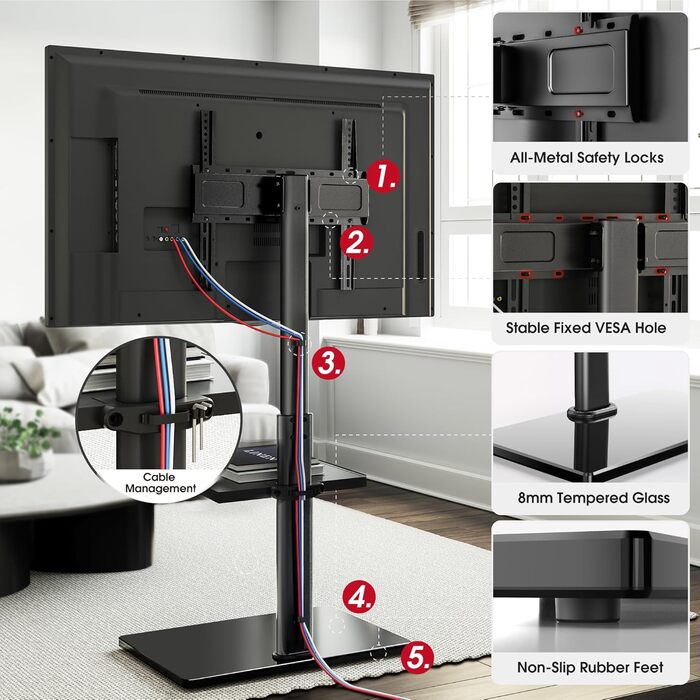 1.

2.

3.

Cable Management

4.

5.

All-Metal Safety Locks

Stable Fixed VESA Hole

8mm Tempered Glass

Non-Slip Rubber Feet