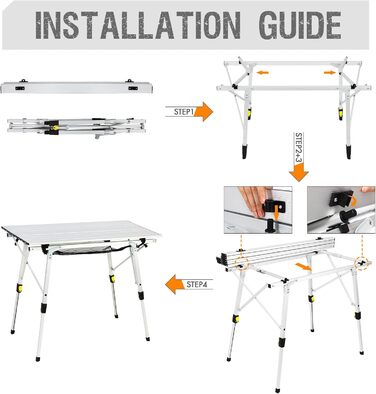 INSTALLATION GUIDE

STEP1

STEP2+3

STEP4