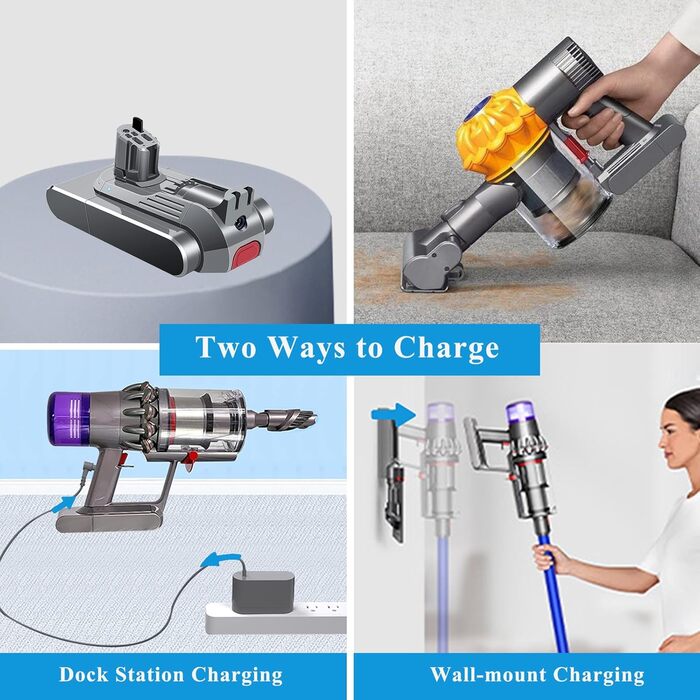 Two Ways to Charge

Dock Station Charging

Wall-mount Charging