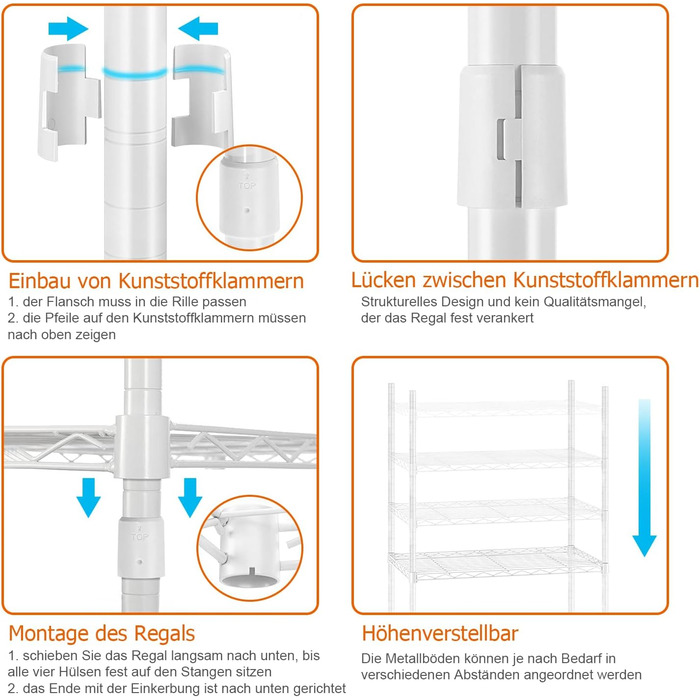 TOP

Einbau von Kunststoffklammern
1. der Flansch muss in die Rille passen
2. die Pfeile auf den Kunststoffklammern müssen nach oben zeigen

Lücken zwischen Kunststoffklammern
Strukturelles Design und kein Qualitätsmangel, der das Regal fest verankert

TOP

Montage des Regals
1. schieben Sie das Regal langsam nach unten, bis alle vier Hülsen fest auf den Stangen sitzen
2. das Ende mit der Einkerbung ist nach unten gerichtet

Höhenverstellbar
Die Metallböden können je nach Bedarf in verschiedenen Abständen angeordnet werden