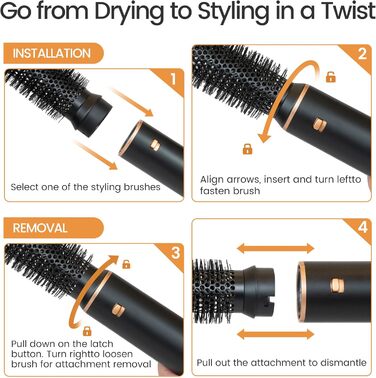 Go from Drying to Styling in a Twist

INSTALLATION

1

Select one of the styling brushes

2

Align arrows, insert and turn leftto fasten brush

REMOVAL

3

Pull down on the latch button. Turn rightto loosen brush for attachment removal

4

Pull out the attachment to dismantle