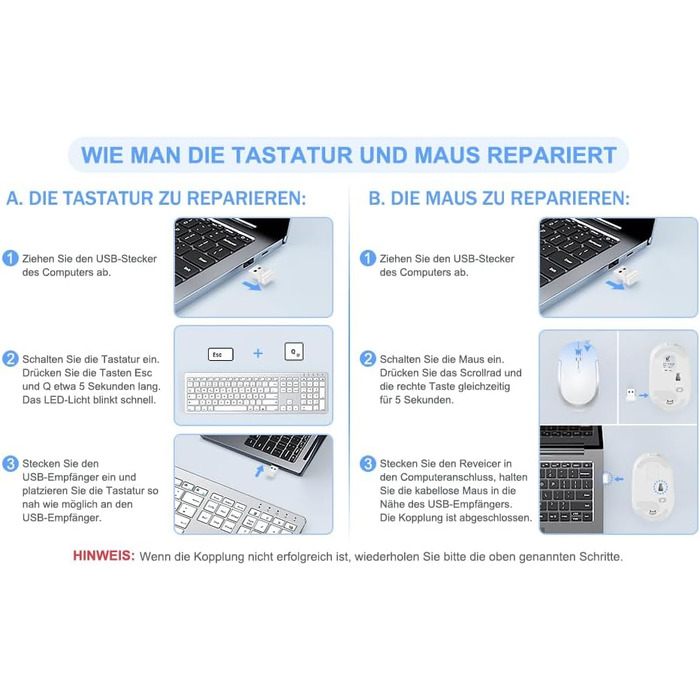 WIE MAN DIE TASTATUR UND MAUS REPARIERT

A. DIE TASTATUR ZU REPARIEREN:

1 Ziehen Sie den USB-Stecker des Computers ab.

2 Schalten Sie die Tastatur ein. Drücken Sie die Tasten Esc und Q etwa 5 Sekunden lang. Das LED-Licht blinkt schnell.

Esc + Q

3 Stecken Sie den USB-Empfänger ein und platzieren Sie die Tastatur so nah wie möglich an den USB-Empfänger.

B. DIE MAUS ZU REPARIEREN:

1 Ziehen Sie den USB-Stecker des Computers ab.

2 Schalten Sie die Maus ein. Drücken Sie das Scrollrad und die rechte Taste gleichzeitig für 5 Sekunden.

3 Stecken Sie den Reveicer in den Computeranschluss, halten Sie die kabellose Maus in die Nähe des USB-Empfängers. Die Kopplung ist abgeschlossen.

HINWEIS: Wenn die Kopplung nicht erfolgreich ist, wiederholen Sie bitte die oben genannten Schritte.