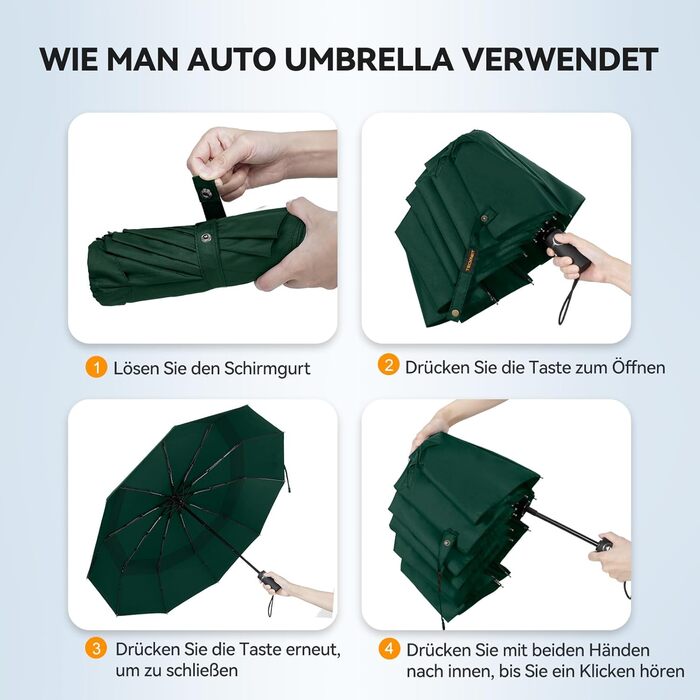 WIE MAN AUTO UMBRELLA VERWENDET

TECKNET

1 Lösen Sie den Schirmgurt

2 Drücken Sie die Taste zum Öffnen

3 Drücken Sie die Taste erneut, um zu schließen

4 Drücken Sie mit beiden Händen nach innen, bis Sie ein Klicken hören