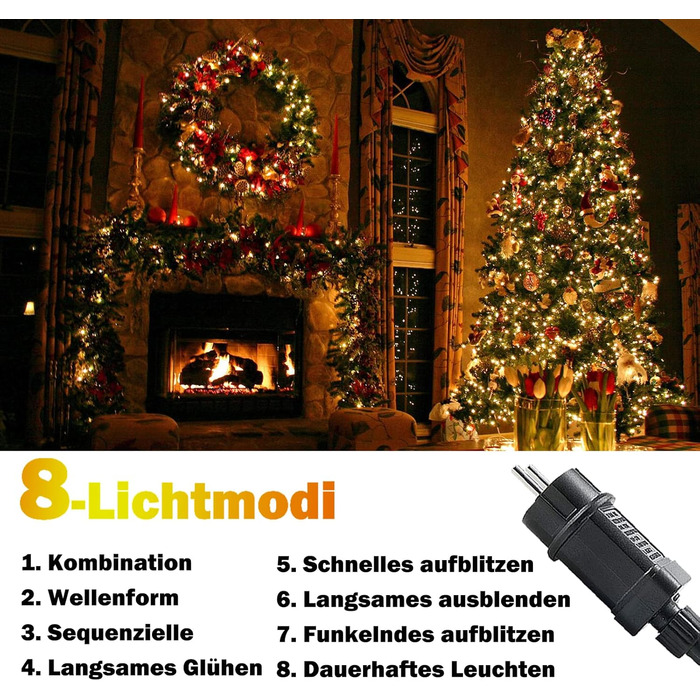 8-Lichtmodi

1. Kombination
2. Wellenform
3. Sequenzielle
4. Langsames Glühen

5. Schnelles aufblitzen
6. Langsames ausblenden
7. Funkelndes aufblitzen
8. Dauerhaftes Leuchten