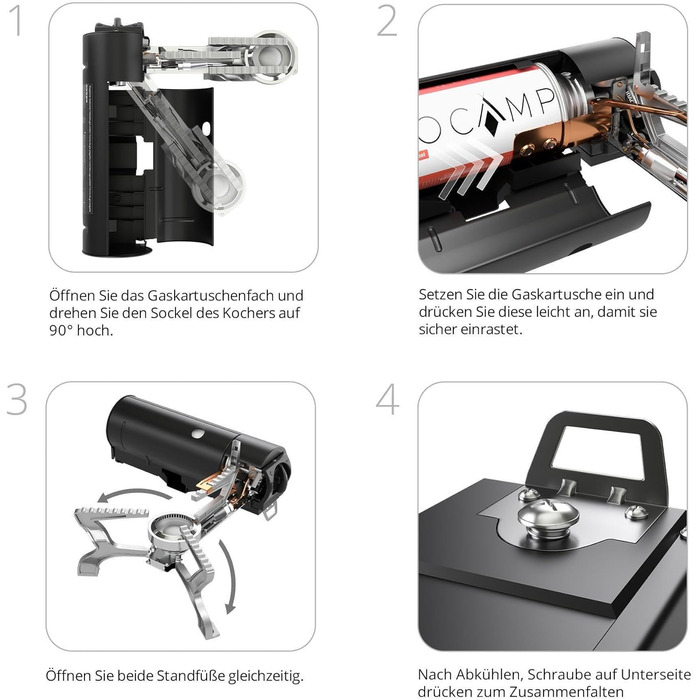 1

Öffnen Sie das Gaskartuschenfach und drehen Sie den Sockel des Kochers auf 90° hoch.

2

OCAMP

Setzen Sie die Gaskartusche ein und drücken Sie diese leicht an, damit sie sicher einrastet.

3

Öffnen Sie beide Standfüße gleichzeitig.

4

Nach Abkühlen, Schraube auf Unterseite drücken zum Zusammenfalten