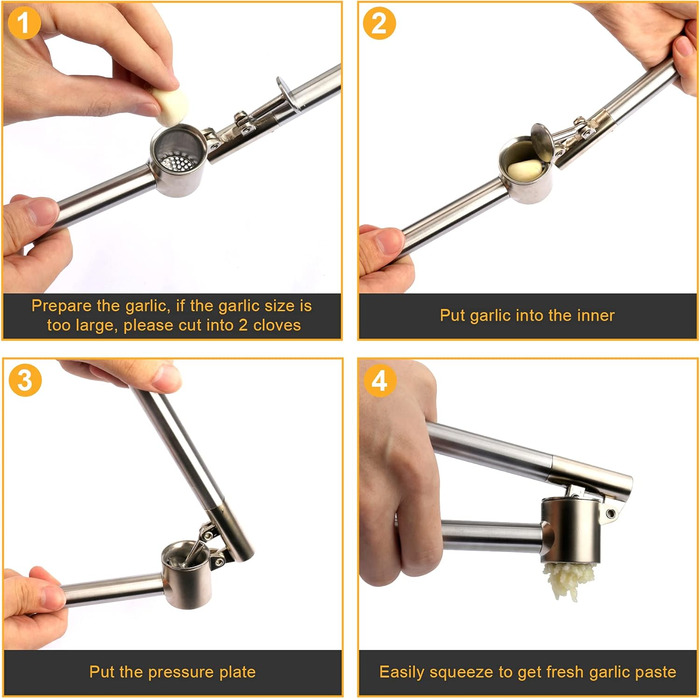 1

Prepare the garlic, if the garlic size is too large, please cut into 2 cloves

2

Put garlic into the inner

3

Put the pressure plate

4

Easily squeeze to get fresh garlic paste