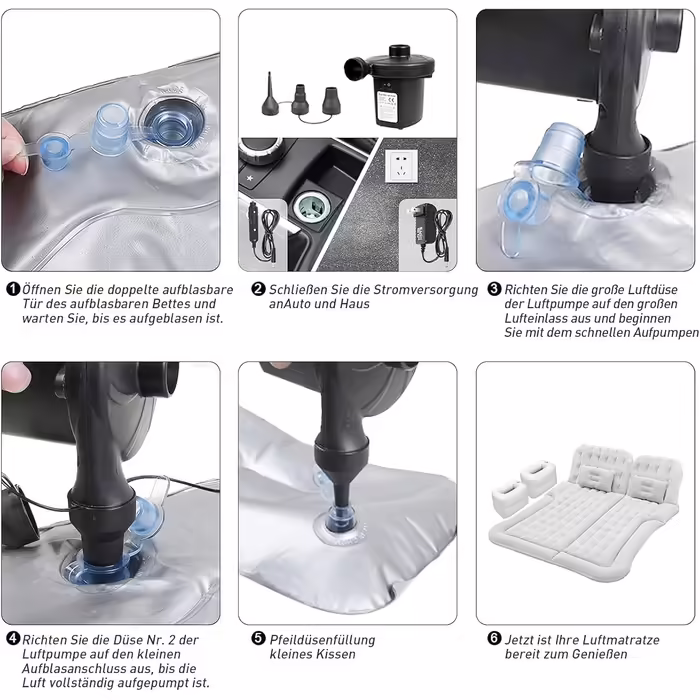 ❶ Öffnen Sie die doppelte aufblasbare Tür des aufblasbaren Bettes und warten Sie, bis es aufgeblasen ist.

❷ Schließen Sie die Stromversorgung anAuto und Haus

❸ Richten Sie die große Luftdüse der Luftpumpe auf den großen Lufteinlass aus und beginnen Sie mit dem schnellen Aufpumpen

❹ Richten Sie die Düse Nr. 2 der Luftpumpe auf den kleinen Aufblasanschluss aus, bis die Luft vollständig aufgepumpt ist.

❺ Pfeildüsenfüllung kleines Kissen

❻ Jetzt ist Ihre Luftmatratze bereit zum Genießen